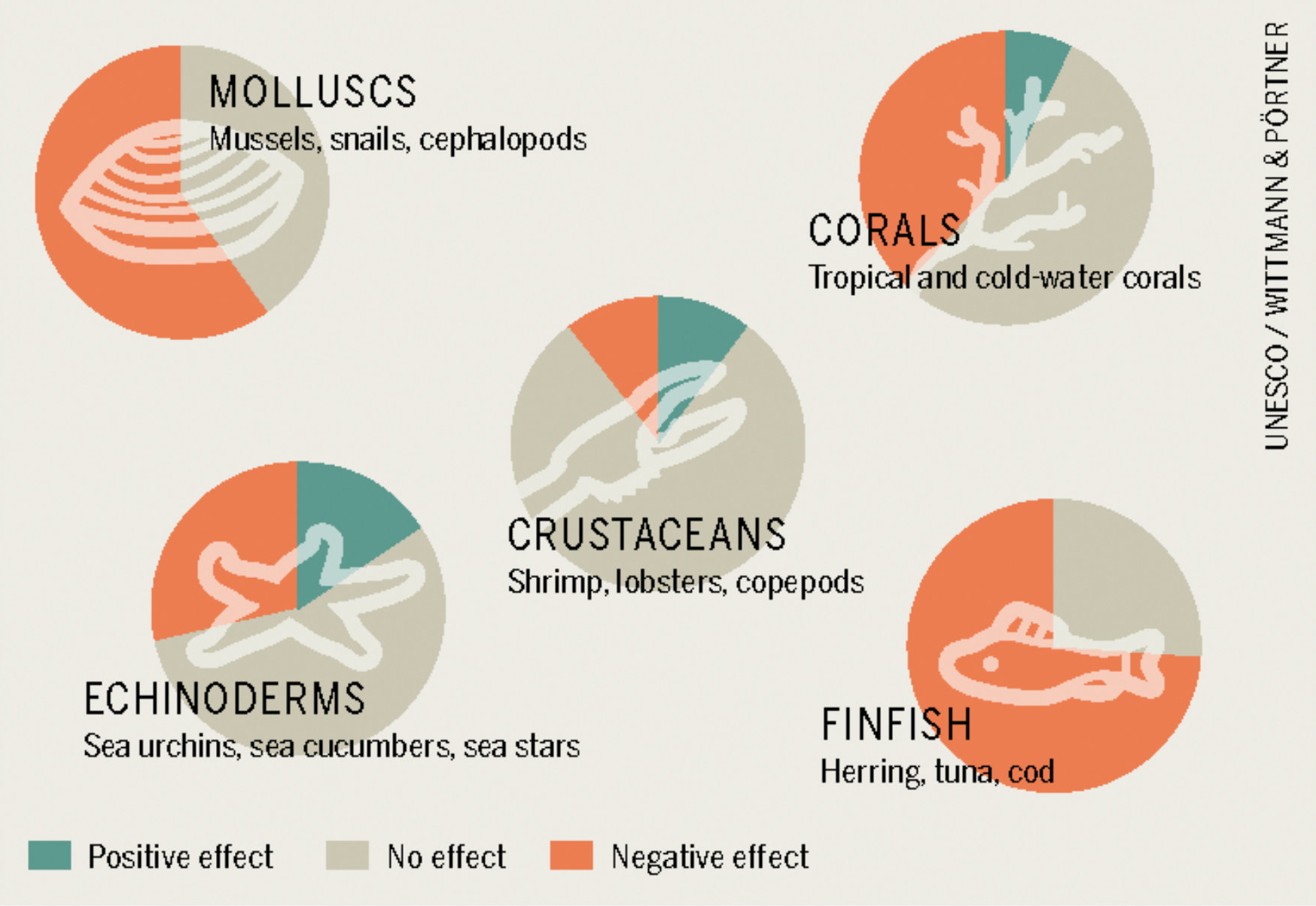 MOLLUSCS
Mussels, snails, cephalopods

CORALS
Tropical and cold-water corals

CRUSTACEANS
Shrimp, lobsters, copepods

ECHINODERMS
Sea urchins, sea cucumbers, sea stars

FINFISH
Herring, tuna, cod

Positive effect
No effect
Negative effect

UNESCO / WITTMANN & PÖRTNER